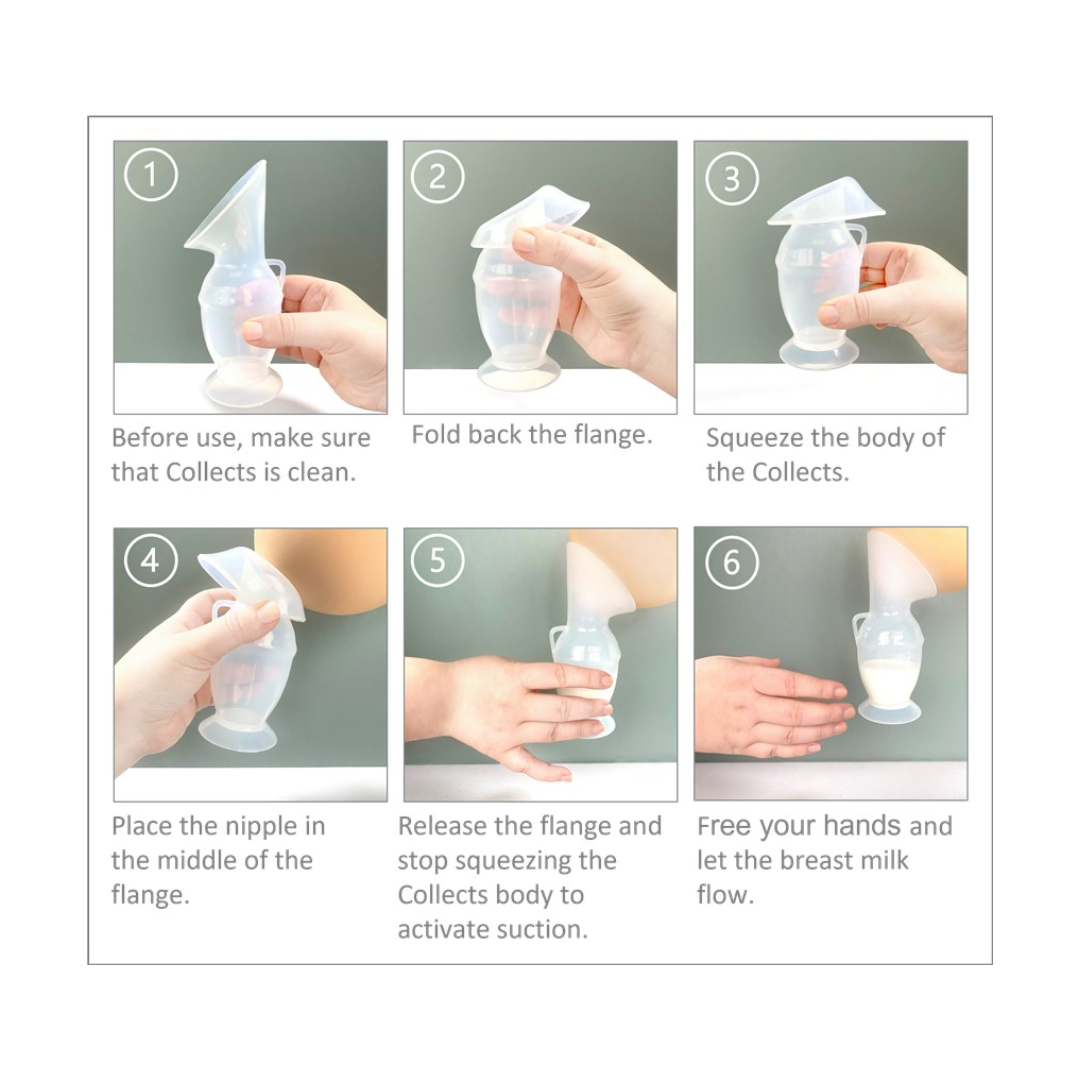 1

Before use, make sure that Collects is clean.

2

Fold back the flange.

3

Squeeze the body of the Collects.

4

Place the nipple in the middle of the flange.

5

Release the flange and stop squeezing the Collects body to activate suction.

6

Free your hands and let the breast milk flow.